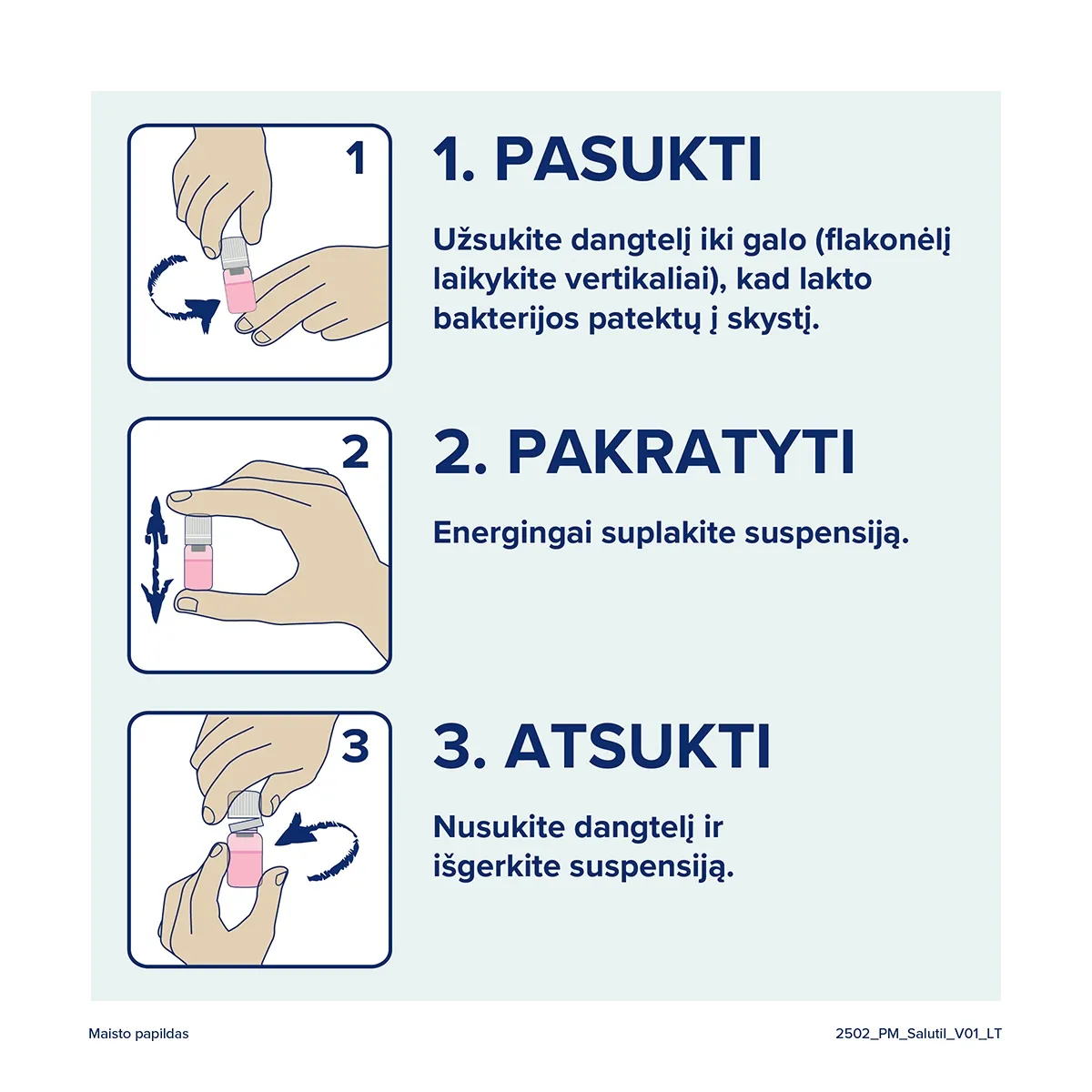 1

1. PASUKTI

Užsukite dangtelį iki galo (flakonėlį laikykite vertikaliai), kad lakto bakterijos patektų į skystį.

2

2. PAKRATYTI

Energingai suplakite suspensiją.

3

3. ATSUKTI

Nusukite dangtelį ir išgerkite suspensiją.

Maisto papildas

2502_PM_Salutil_V01_LT